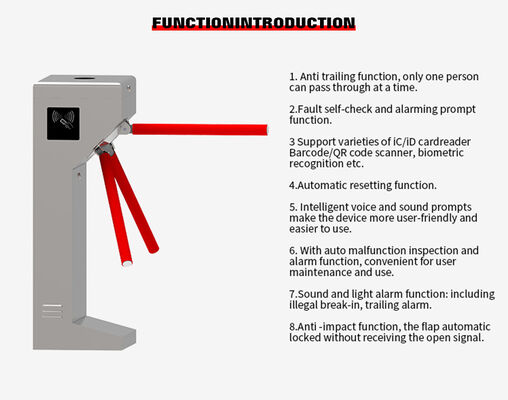 FUNCTIONINTRODUCTION

1. Anti trailing function, only one person can pass through at a time.

2.Fault self-check and alarming prompt function.

3 Support varieties of iC/iD cardreader Barcode/QR code scanner, biometric recognition etc.

4.Automatic resetting function.

5. Intelligent voice and sound prompts make the device more user-friendly and easier to use.

6. With auto malfunction inspection and alarm function, convenient for user maintenance and use.

7.Sound and light alarm function: including illegal break-in, trailing alarm.

8.Anti -impact function, the flap automatic locked without receiving the open signal.